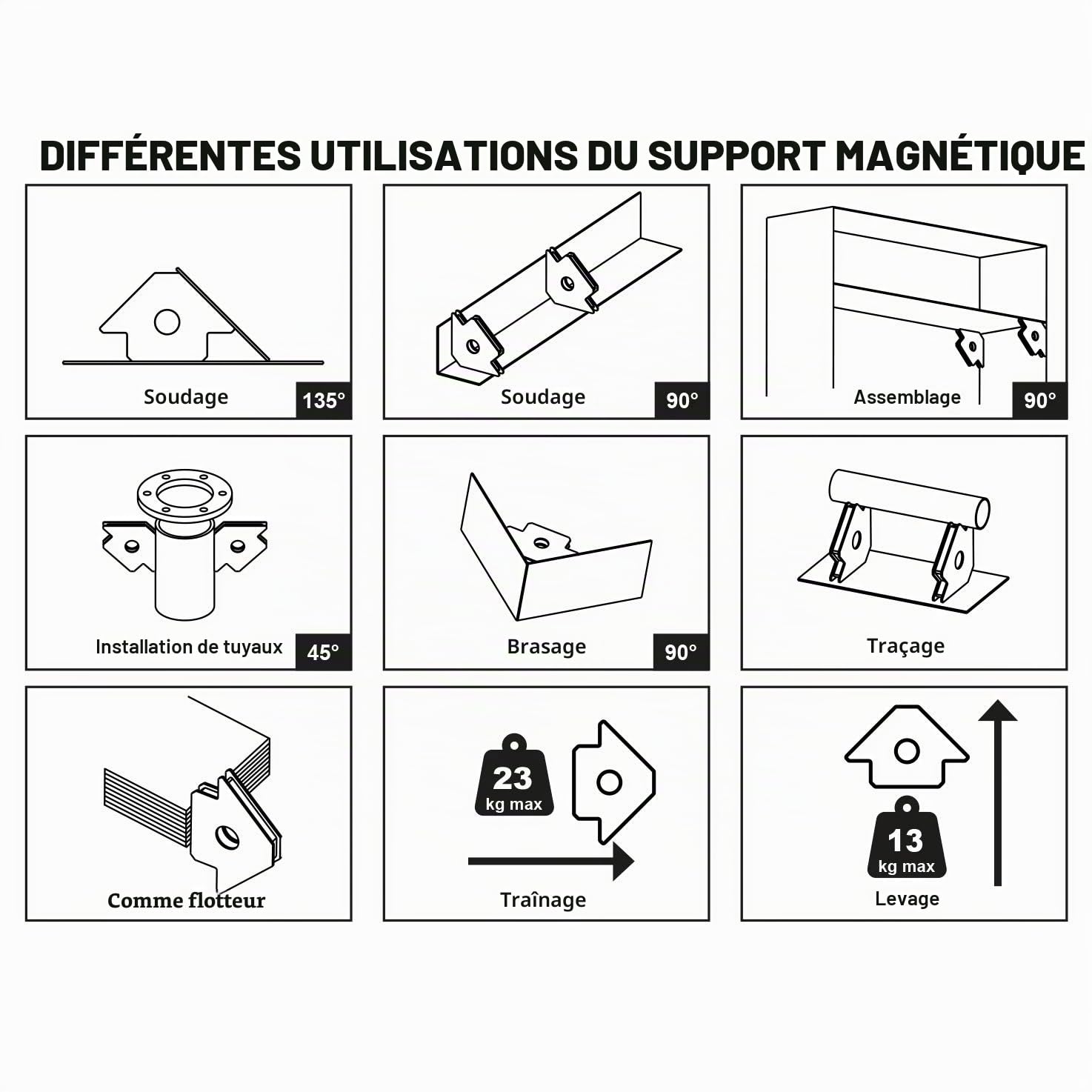 DIFFÉRENTES UTILISATIONS DU SUPPORT MAGNÉTIQUE

Soudage 135°

Soudage 90°

Assemblage 90°

Installation de tuyaux 45°

Brasage 90°

Traçage

Comme flotteur

23 kg max

Traînage

13 kg max

Levage